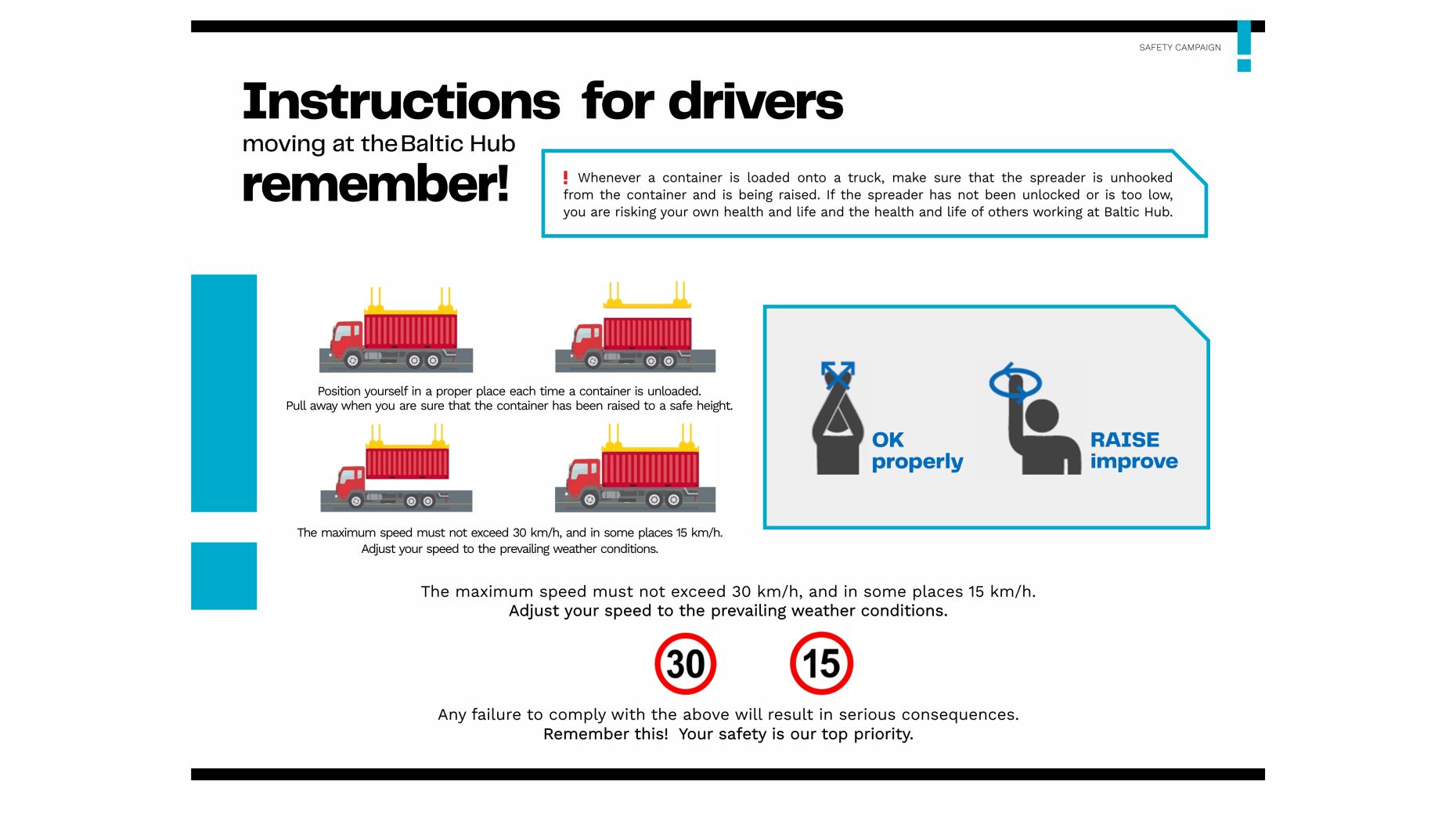 SAFETY CAMPAIGN

Instructions for drivers

moving at the Baltic Hub

remember!

! Whenever a container is loaded onto a truck, make sure that the spreader is unhooked from the container and is being raised. If the spreader has not been unlocked or is too low, you are risking your own health and life and the health and life of others working at Baltic Hub.

Position yourself in a proper place each time a container is unloaded. Pull away when you are sure that the container has been raised to a safe height.

The maximum speed must not exceed 30 km/h, and in some places 15 km/h. Adjust your speed to the prevailing weather conditions.

OK properly

RAISE improve

The maximum speed must not exceed 30 km/h, and in some places 15 km/h. Adjust your speed to the prevailing weather conditions.

30

15

Any failure to comply with the above will result in serious consequences. Remember this! Your safety is our top priority.